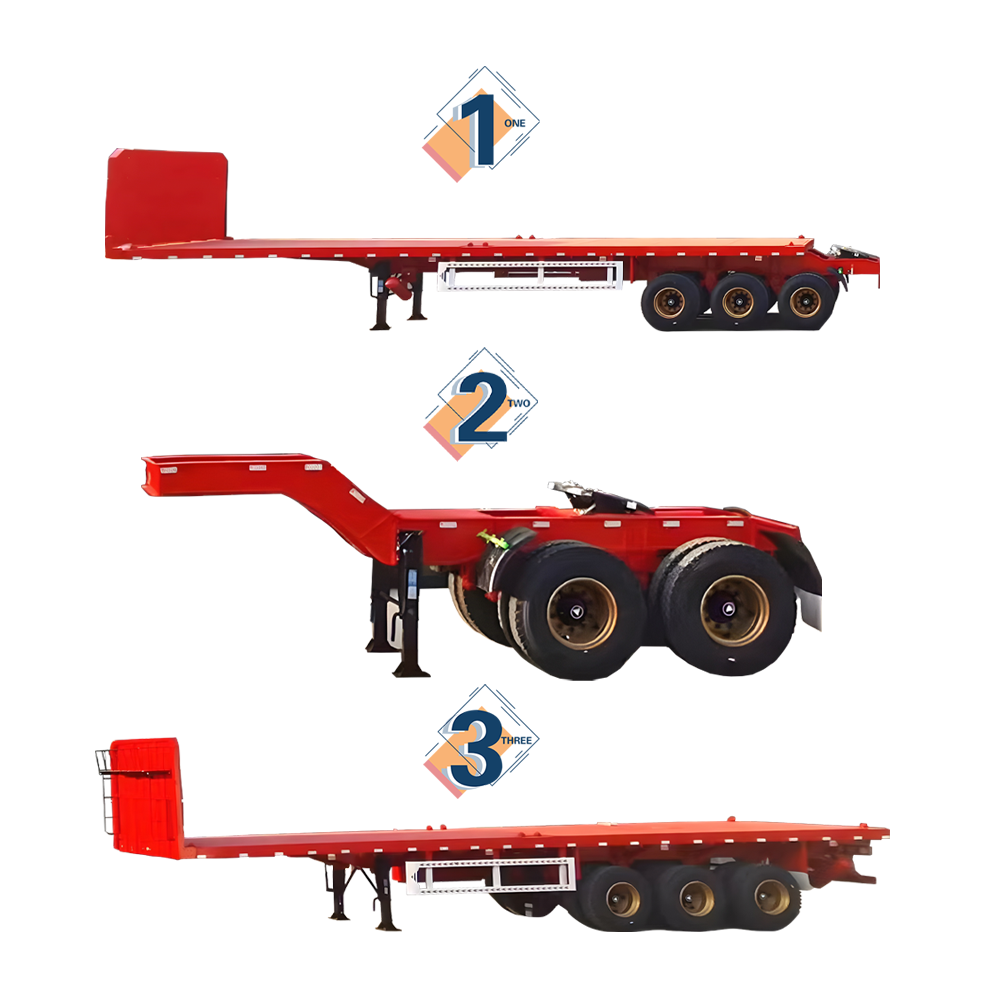 1 ONE

2 TWO

3 THREE